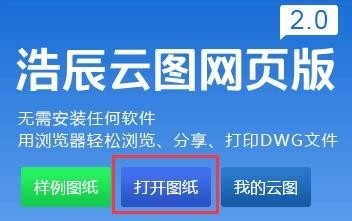 2.0

浩辰云图网页版

无需安装任何软件
用浏览器轻松浏览、分享、打印DWG文件

样例图纸

打开图纸

我的云图