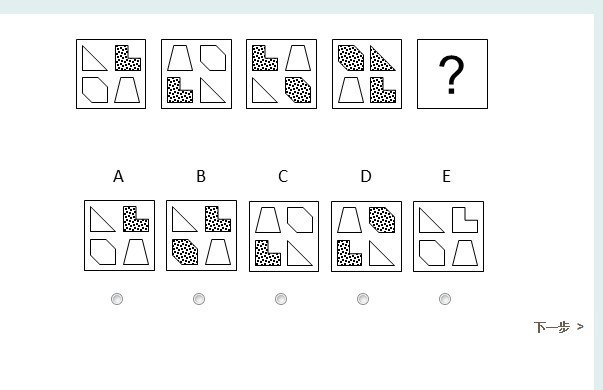 ?

A B C D E

下一步 >