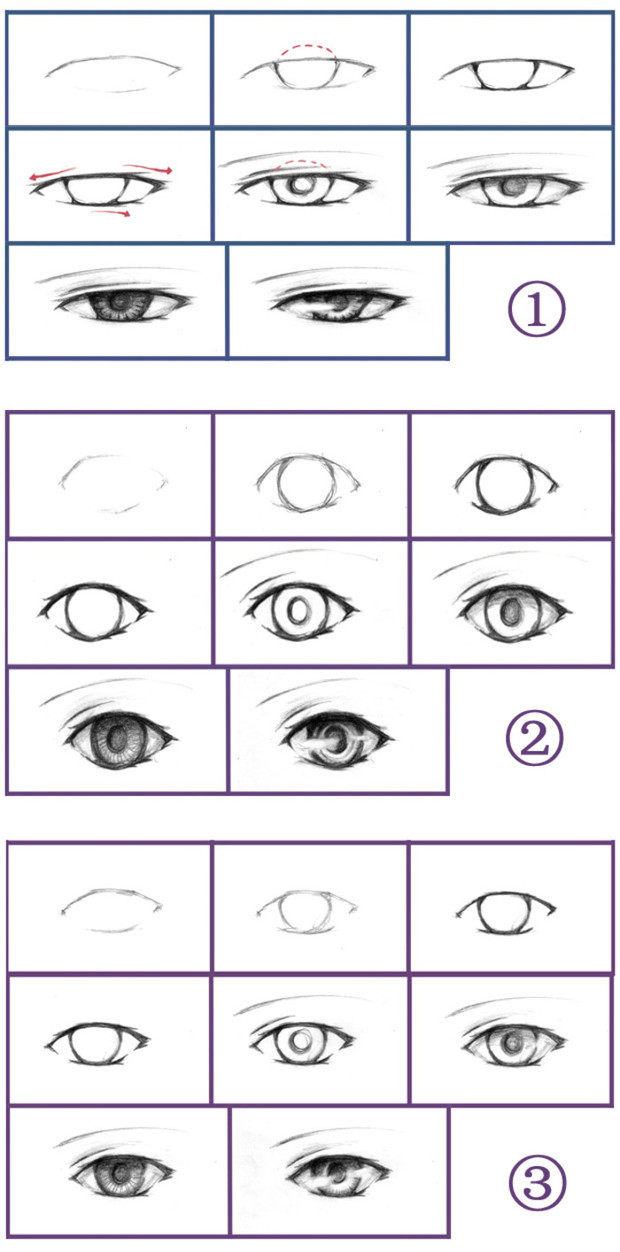 ①

②

③