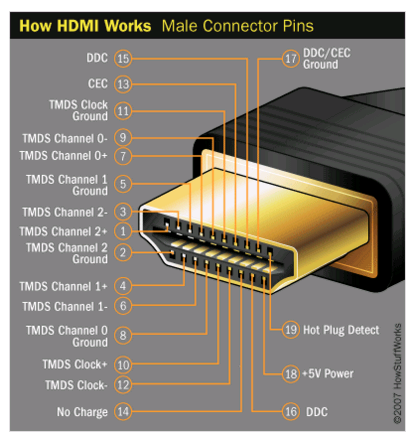 How HDMI Works Male Connector Pins

DDC 15
CEC 13
TMDS Clock Ground 11
TMDS Channel 0- 9
TMDS Channel 0+ 7
TMDS Channel 1 Ground 5
TMDS Channel 2- 3
TMDS Channel 2+ 1
TMDS Channel 2 Ground 2
TMDS Channel 1+ 4
TMDS Channel 1- 6
TMDS Channel 0 Ground 8
TMDS Clock+ 10
TMDS Clock- 12
No Charge 14

17 DDC/CEC Ground
19 Hot Plug Detect
18 +5V Power
16 DDC

©2007 HowStuffWorks