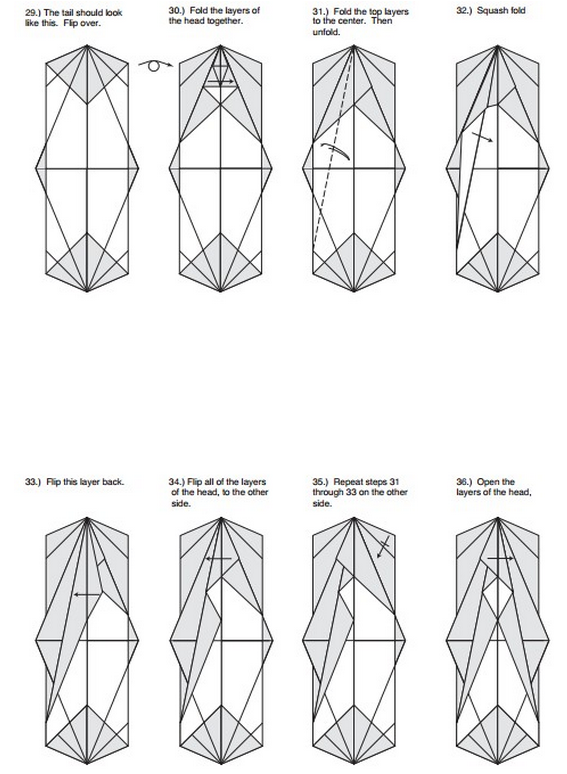 29.) The tail should look like this. Flip over.

30.) Fold the layers of the head together.

31.) Fold the top layers to the center. Then unfold.

32.) Squash fold

33.) Flip this layer back.

34.) Flip all of the layers of the head, to the other side.

35.) Repeat steps 31 through 33 on the other side.

36.) Open the layers of the head,