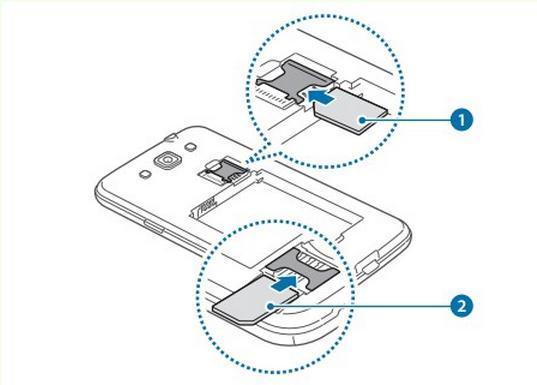 1

2