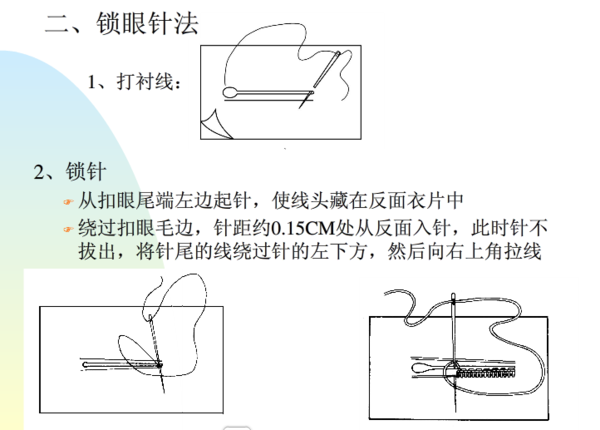 二、锁眼针法

1、打衬线：

2、锁针

从扣眼尾端左边起针，使线头藏在反面衣片中

绕过扣眼毛边，针距约0.15CM处从反面入针，此时针不拔出，将针尾的线绕过针的左下方，然后向右上角拉线