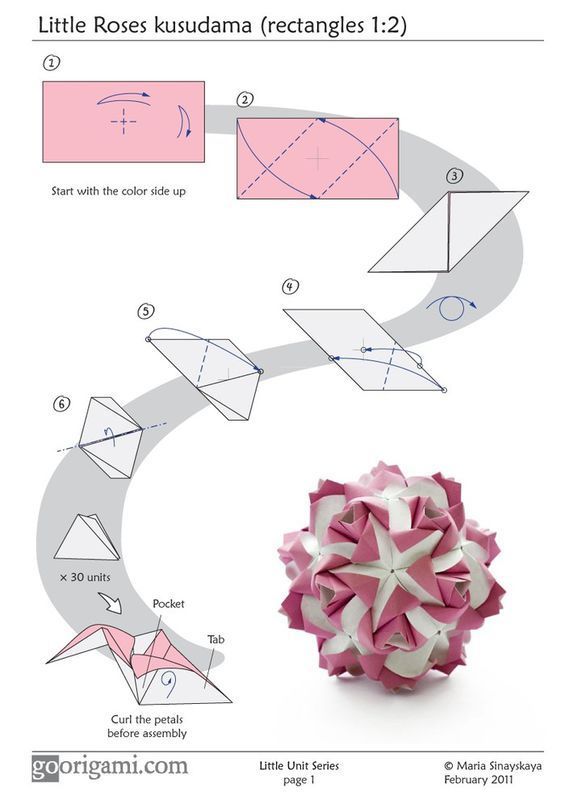 Little Roses kusudama (rectangles 1:2)

1

Start with the color side up

2

3

4

5

6

× 30 units

Pocket

Tab

Curl the petals before assembly

goorigami.com

Little Unit Series
page 1

© Maria Sinayskaya
February 2011