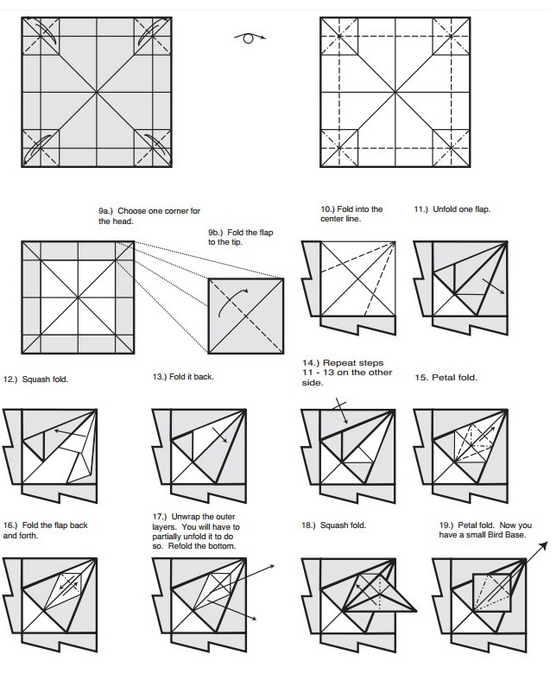 9a.) Choose one corner for the head.

9b.) Fold the flap to the tip.

10.) Fold into the center line.

11.) Unfold one flap.

12.) Squash fold.

13.) Fold it back.

14.) Repeat steps 11 - 13 on the other side.

15. Petal fold.

16.) Fold the flap back and forth.

17.) Unwrap the outer layers. You will have to partially unfold it to do so. Refold the bottom.

18.) Squash fold.

19.) Petal fold. Now you have a small Bird Base.